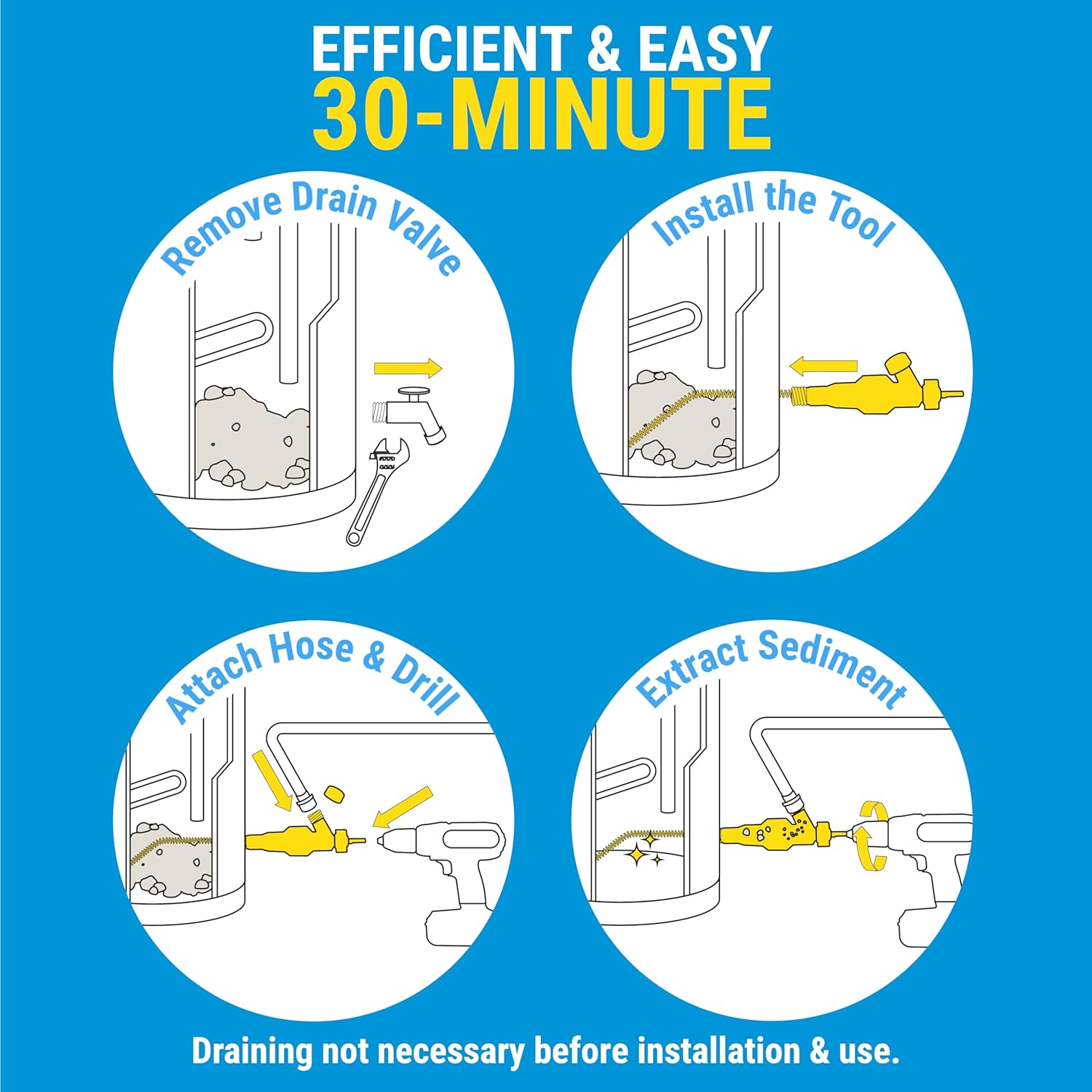 EFFICIENT & EASY
30-MINUTE

Remove Drain Valve

Install the Tool

Attach Hose & Drill

Extract Sediment

Draining not necessary before installation & use.