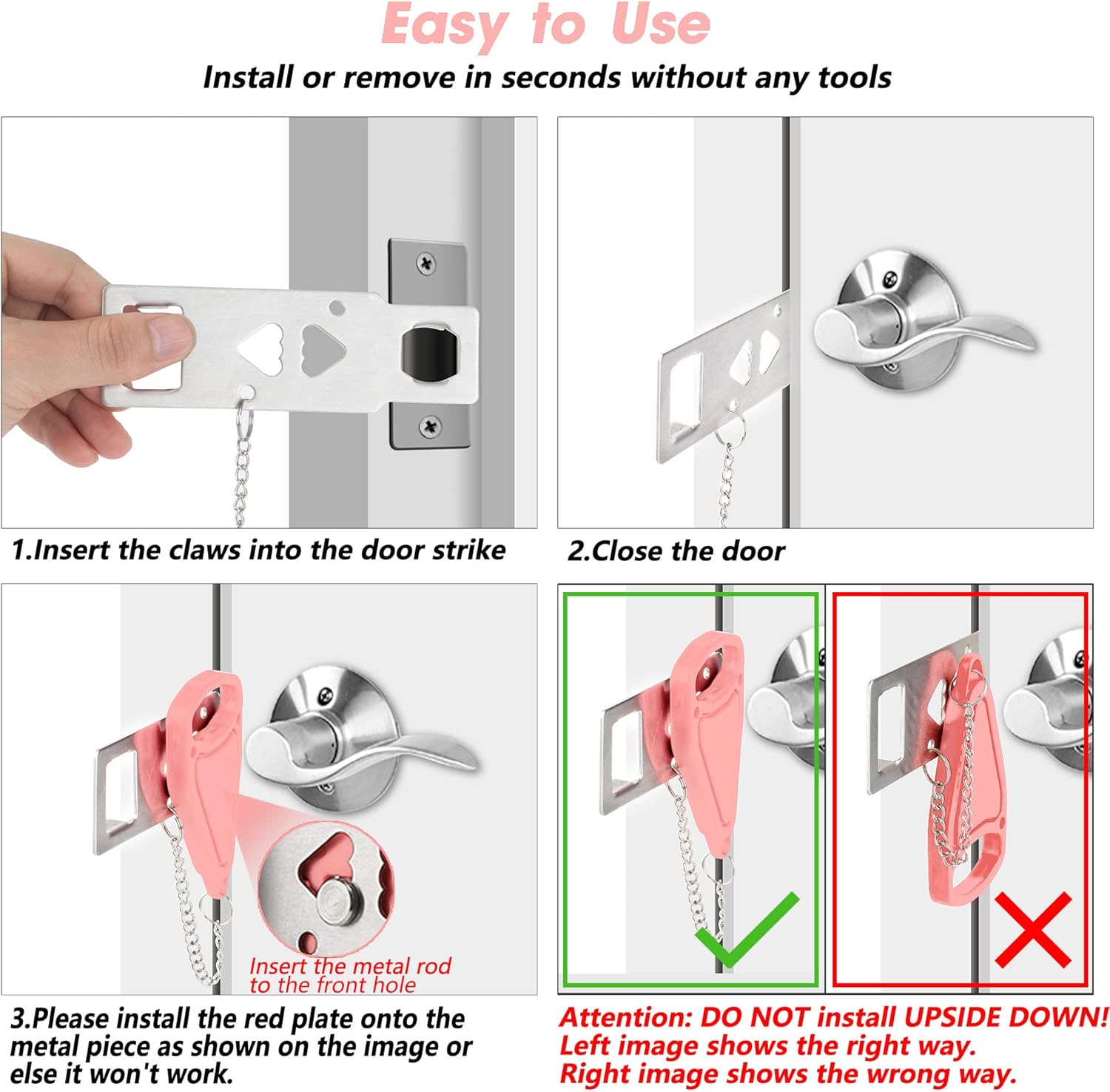 Easy to Use

Install or remove in seconds without any tools

1.Insert the claws into the door strike

2.Close the door

Insert the metal rod to the front hole

3.Please install the red plate onto the metal piece as shown on the image or else it won't work.

Attention: DO NOT install UPSIDE DOWN! Left image shows the right way. Right image shows the wrong way.