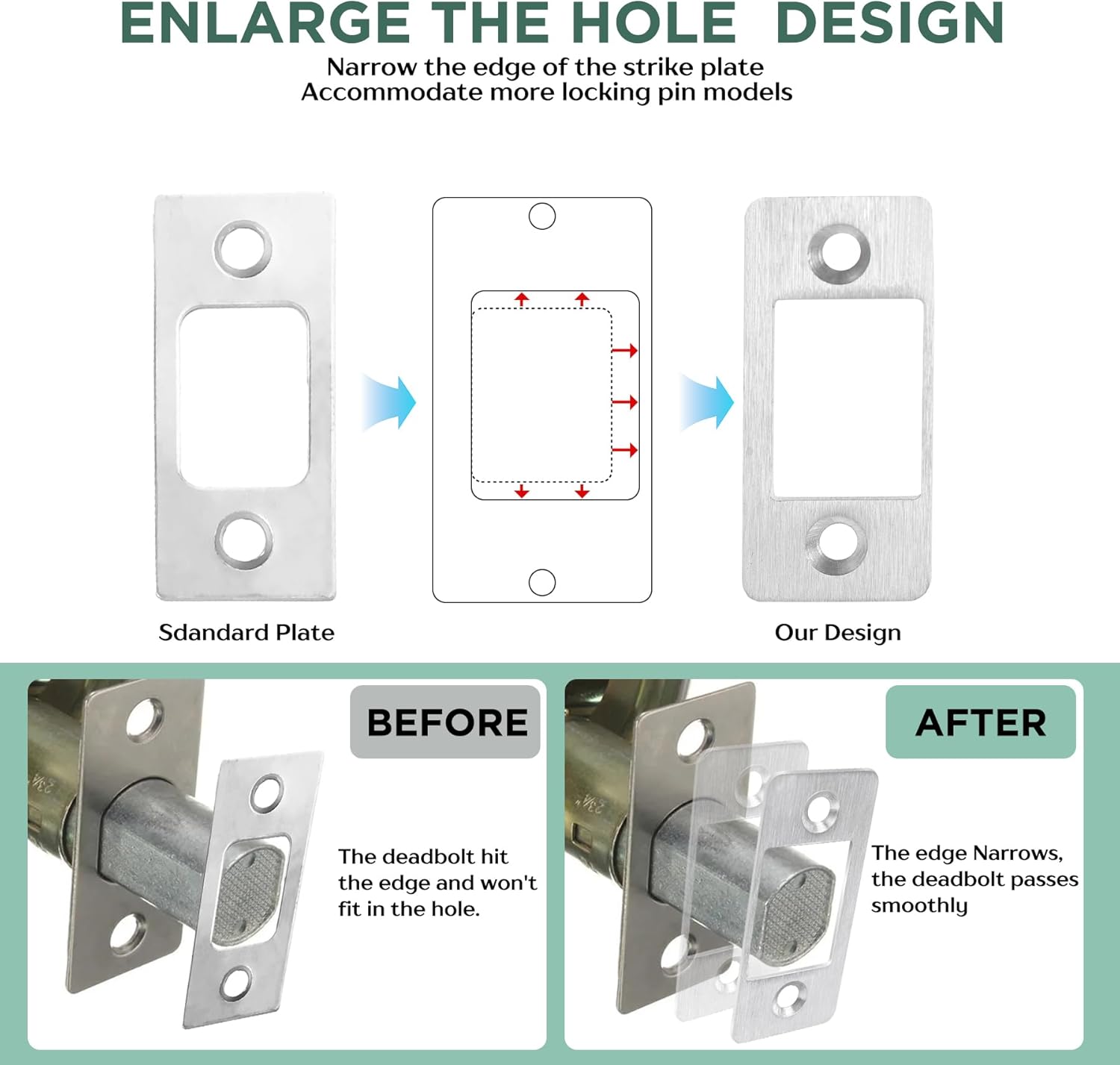 ENLARGE THE HOLE DESIGN

Narrow the edge of the strike plate
Accommodate more locking pin models

Sdandard Plate

Our Design

BEFORE

The deadbolt hit the edge and won't fit in the hole.

AFTER

The edge Narrows, the deadbolt passes smoothly