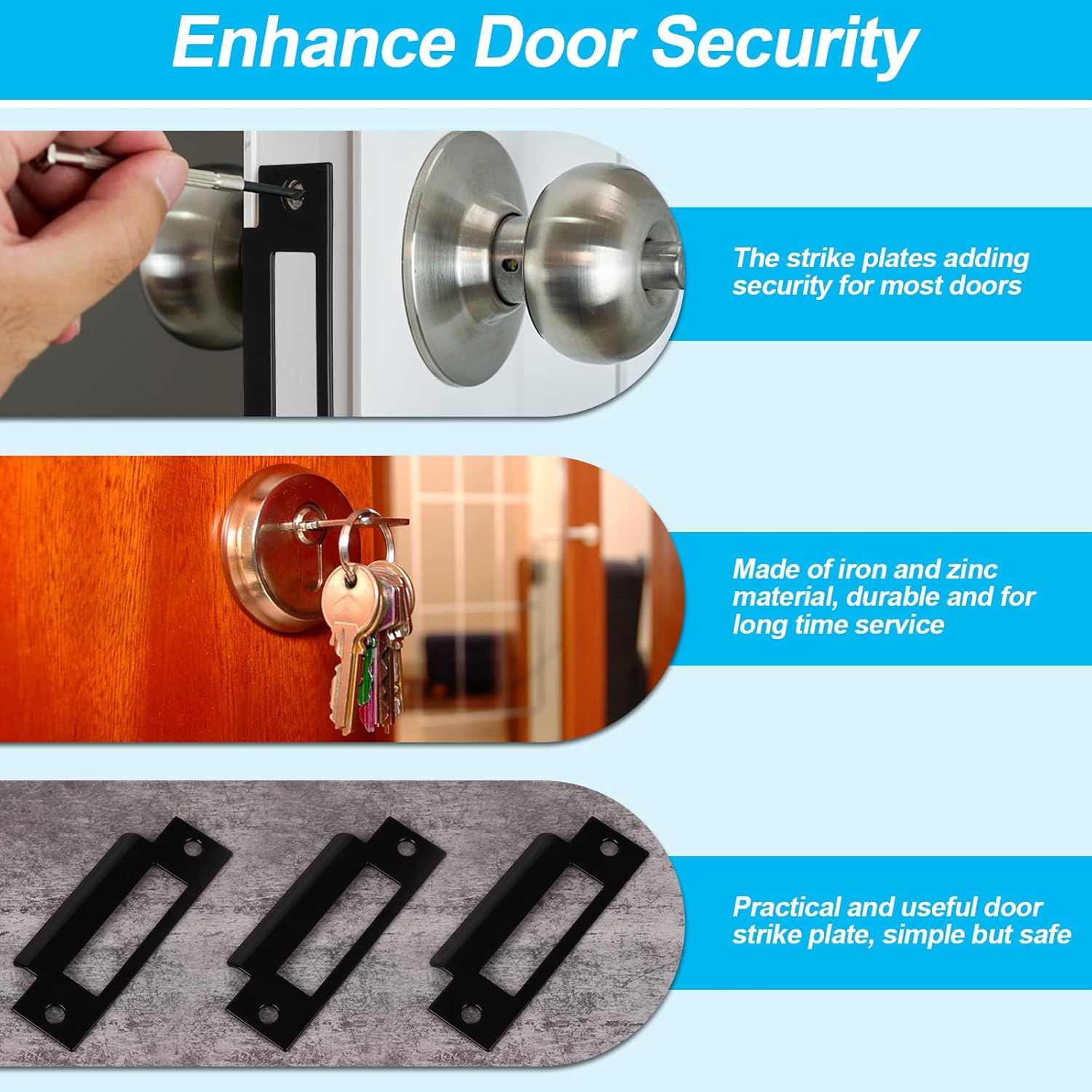 Enhance Door Security

The strike plates adding security for most doors

Made of iron and zinc material, durable and for long time service

Practical and useful door strike plate, simple but safe