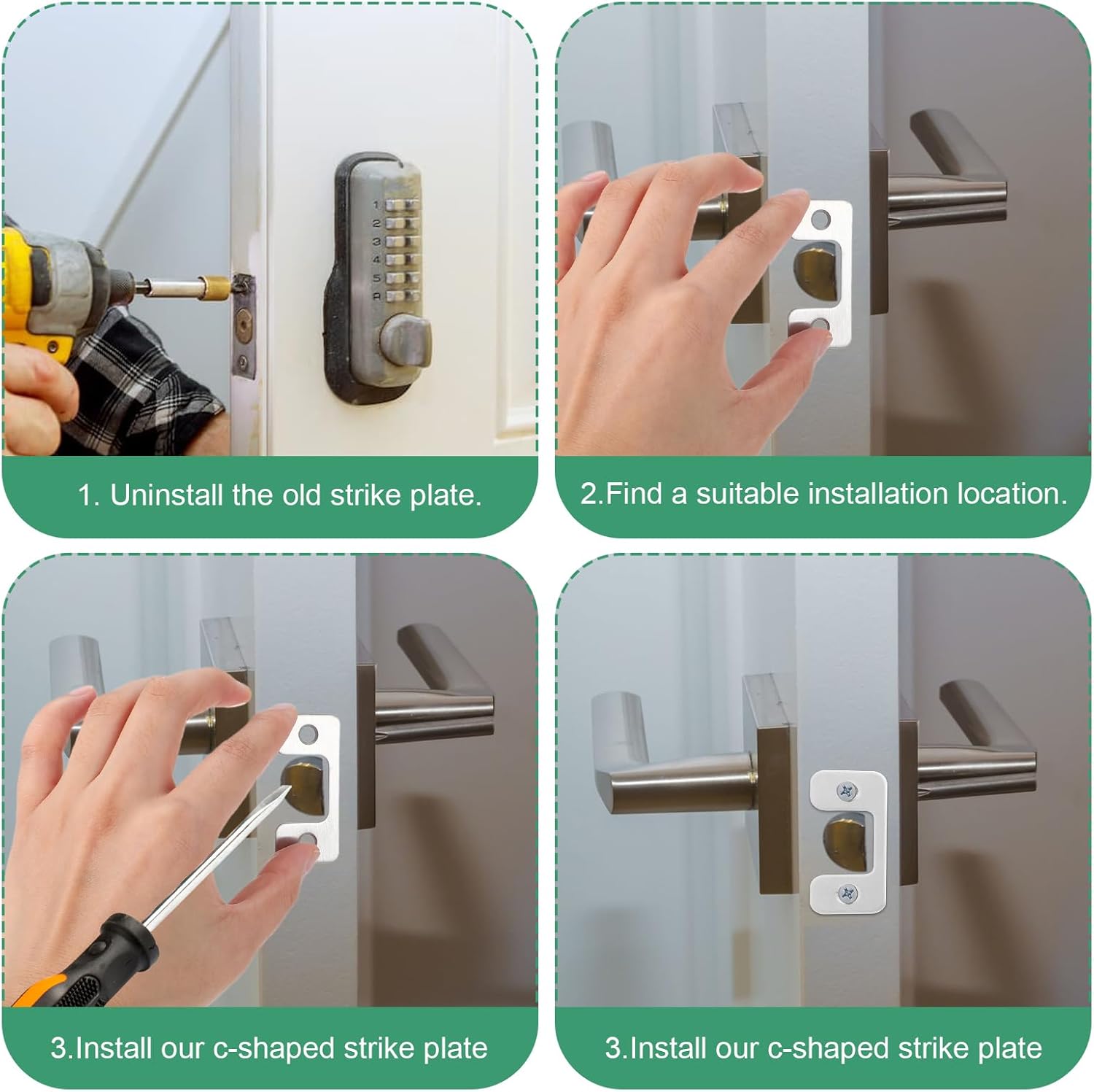 1
2
3
4
5
R

1. Uninstall the old strike plate.

2.Find a suitable installation location.

3.Install our c-shaped strike plate

3.Install our c-shaped strike plate