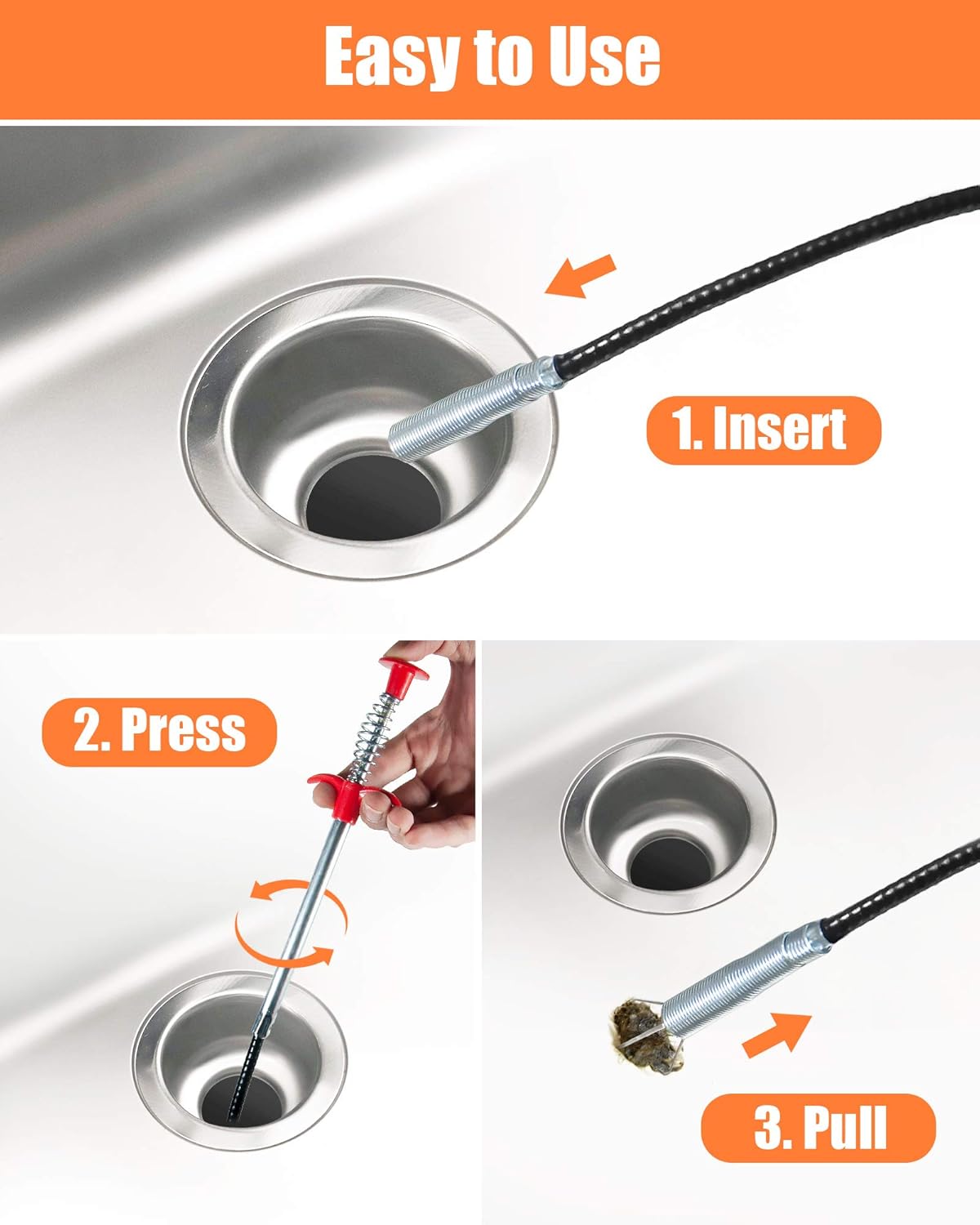 Easy to Use

1. Insert

2. Press

3. Pull