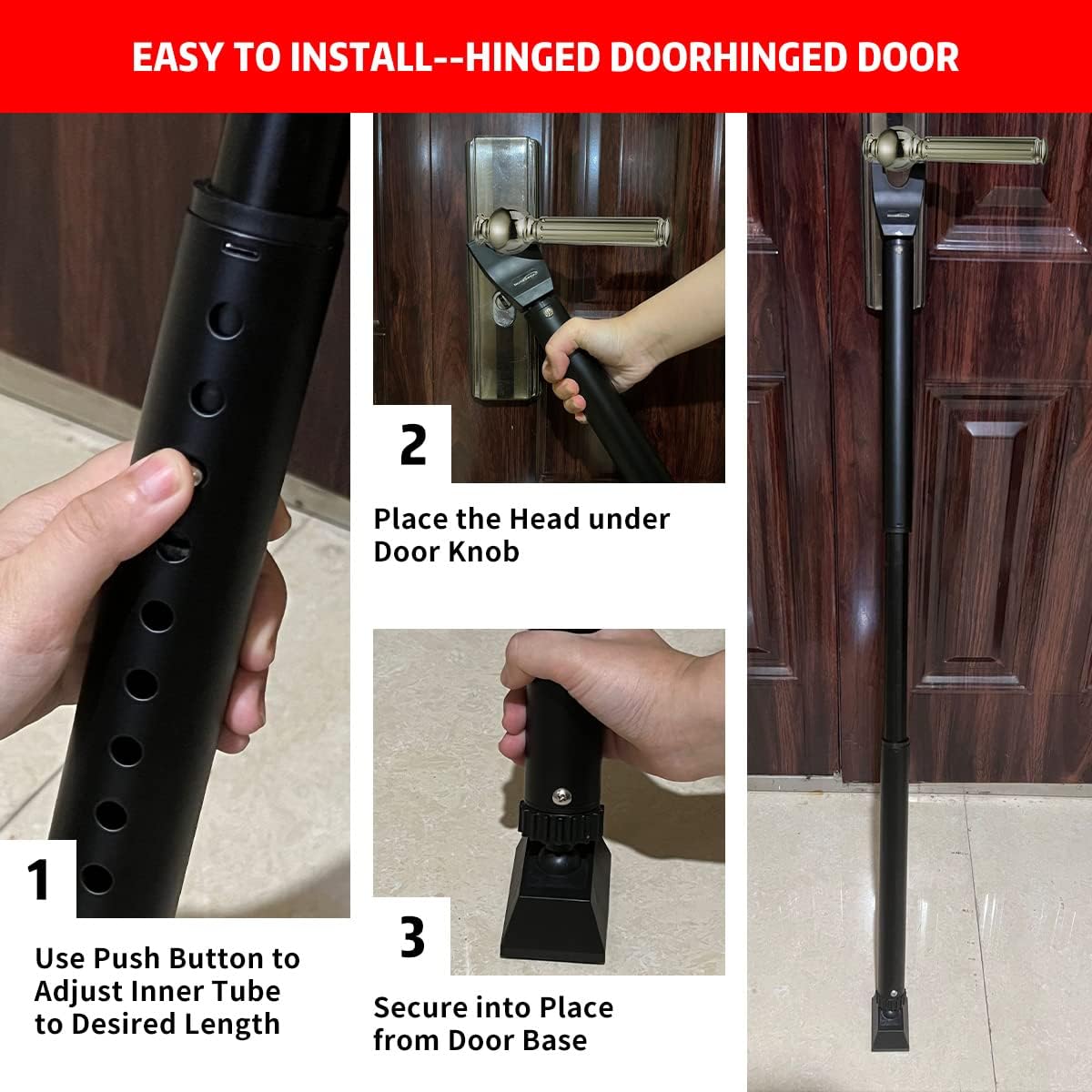 EASY TO INSTALL--HINGED DOORHINGED DOOR

1

Use Push Button to Adjust Inner Tube to Desired Length

2

Place the Head under Door Knob

3

Secure into Place from Door Base