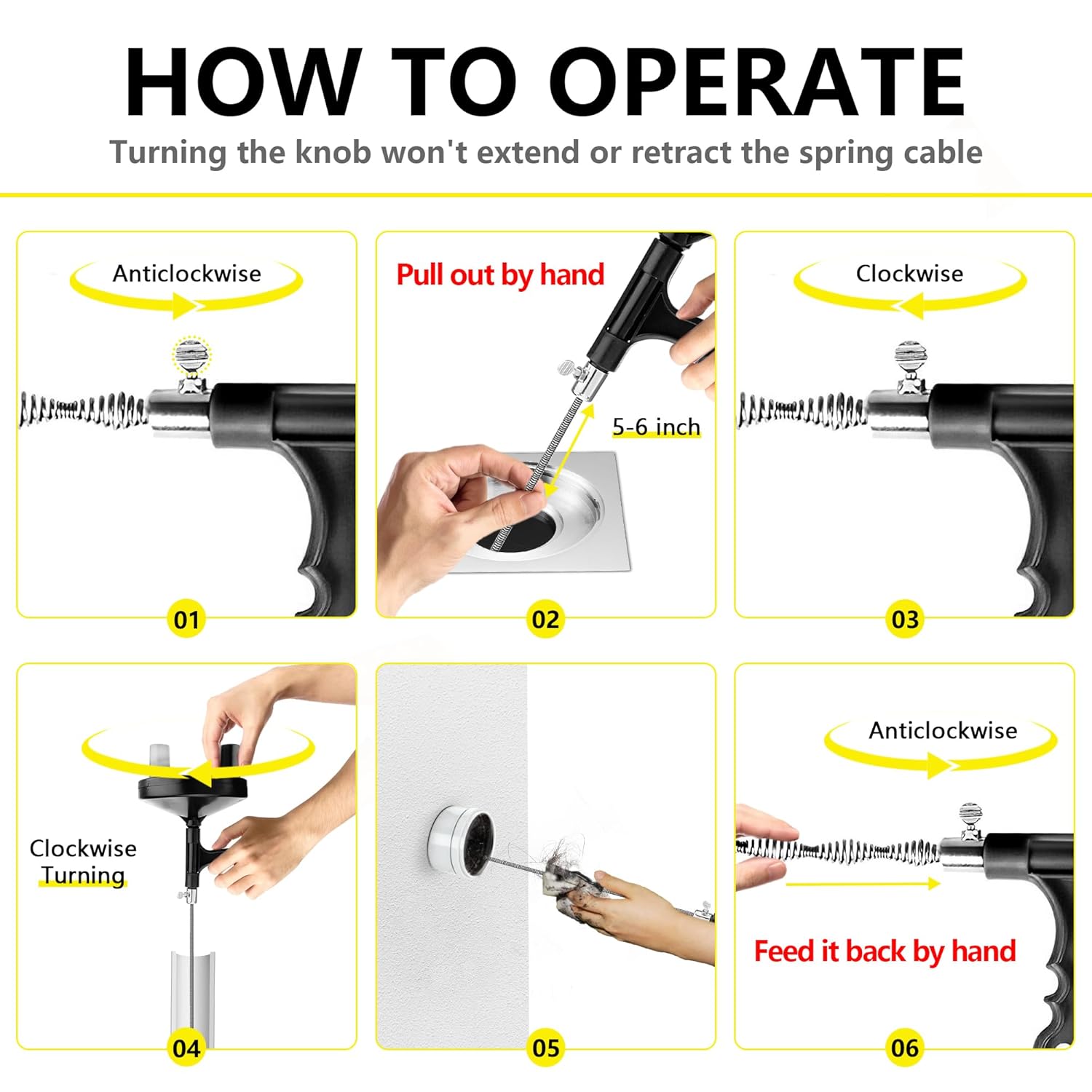 HOW TO OPERATE

Turning the knob won't extend or retract the spring cable

Anticlockwise

01

Pull out by hand

5-6 inch

02

Clockwise

03

Clockwise Turning

04

05

Anticlockwise

Feed it back by hand

06