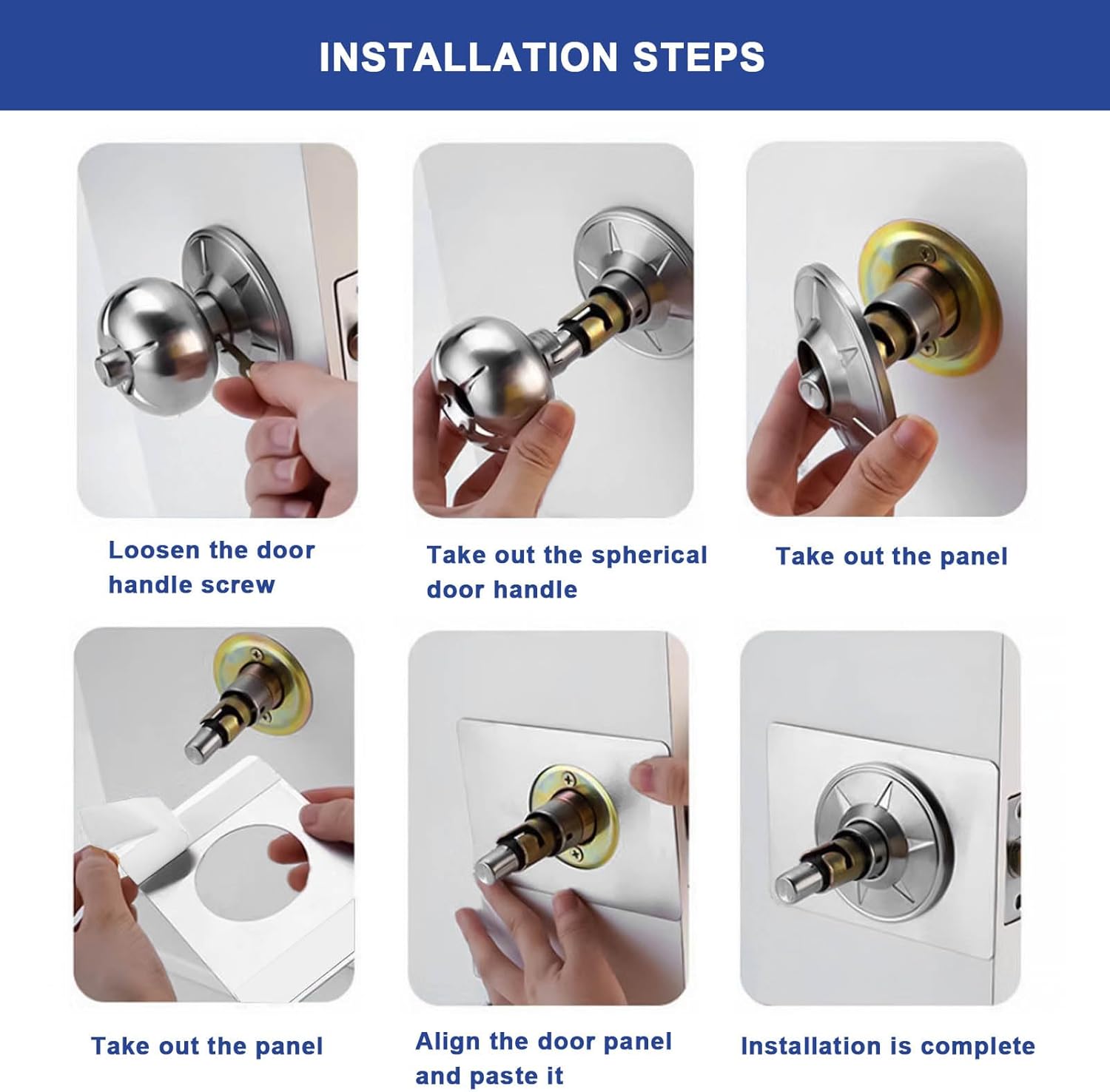 INSTALLATION STEPS

Loosen the door handle screw

Take out the spherical door handle

Take out the panel

Take out the panel

Align the door panel and paste it

Installation is complete