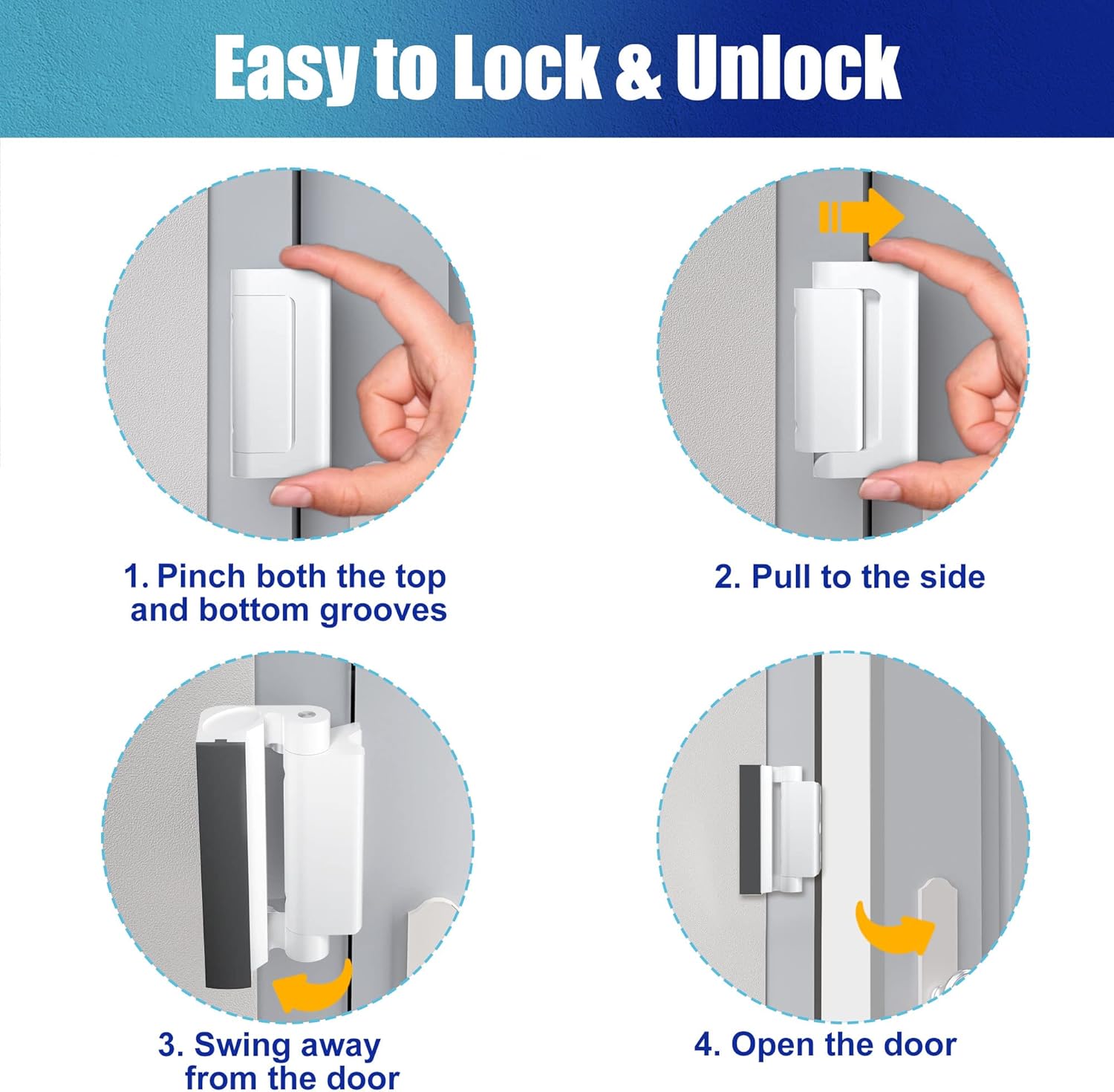 Easy to Lock & Unlock

1. Pinch both the top and bottom grooves

2. Pull to the side

3. Swing away from the door

4. Open the door