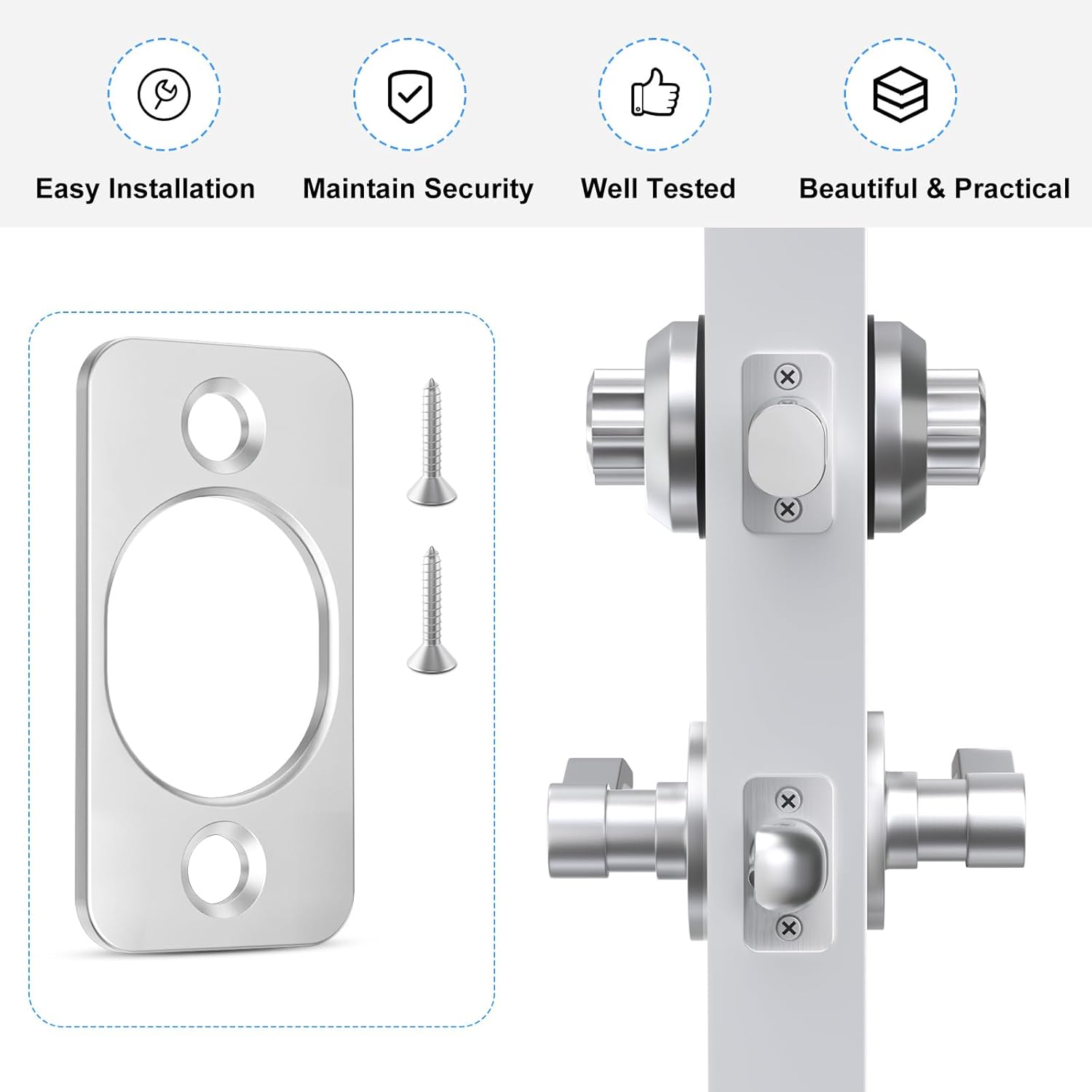 Easy Installation

Maintain Security

Well Tested

Beautiful & Practical