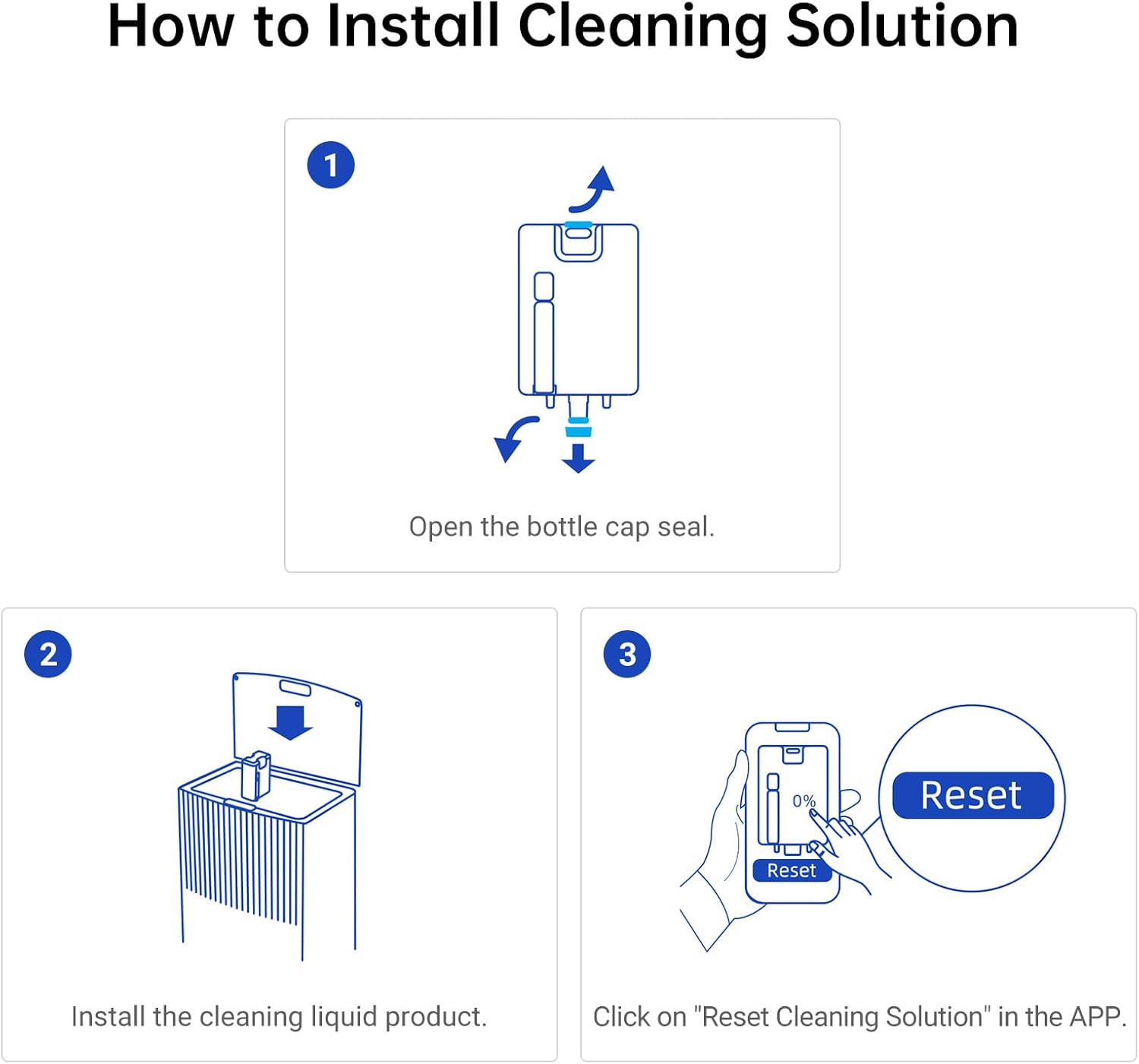 How to Install Cleaning Solution

1

Open the bottle cap seal.

2

Install the cleaning liquid product.

3

0%

Reset

Reset

Click on "Reset Cleaning Solution" in the APP.