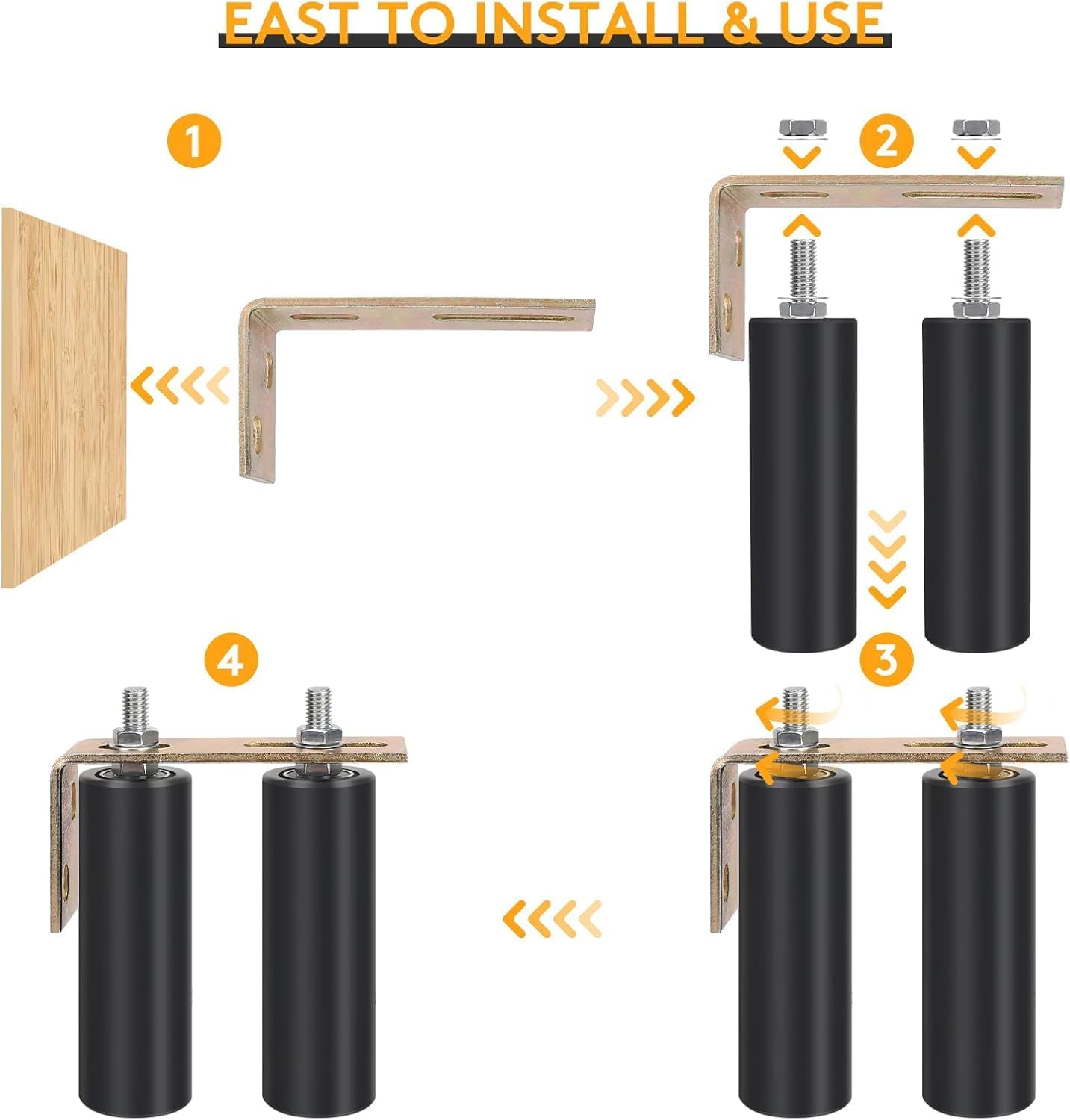 EAST TO INSTALL & USE

1

2

3

4