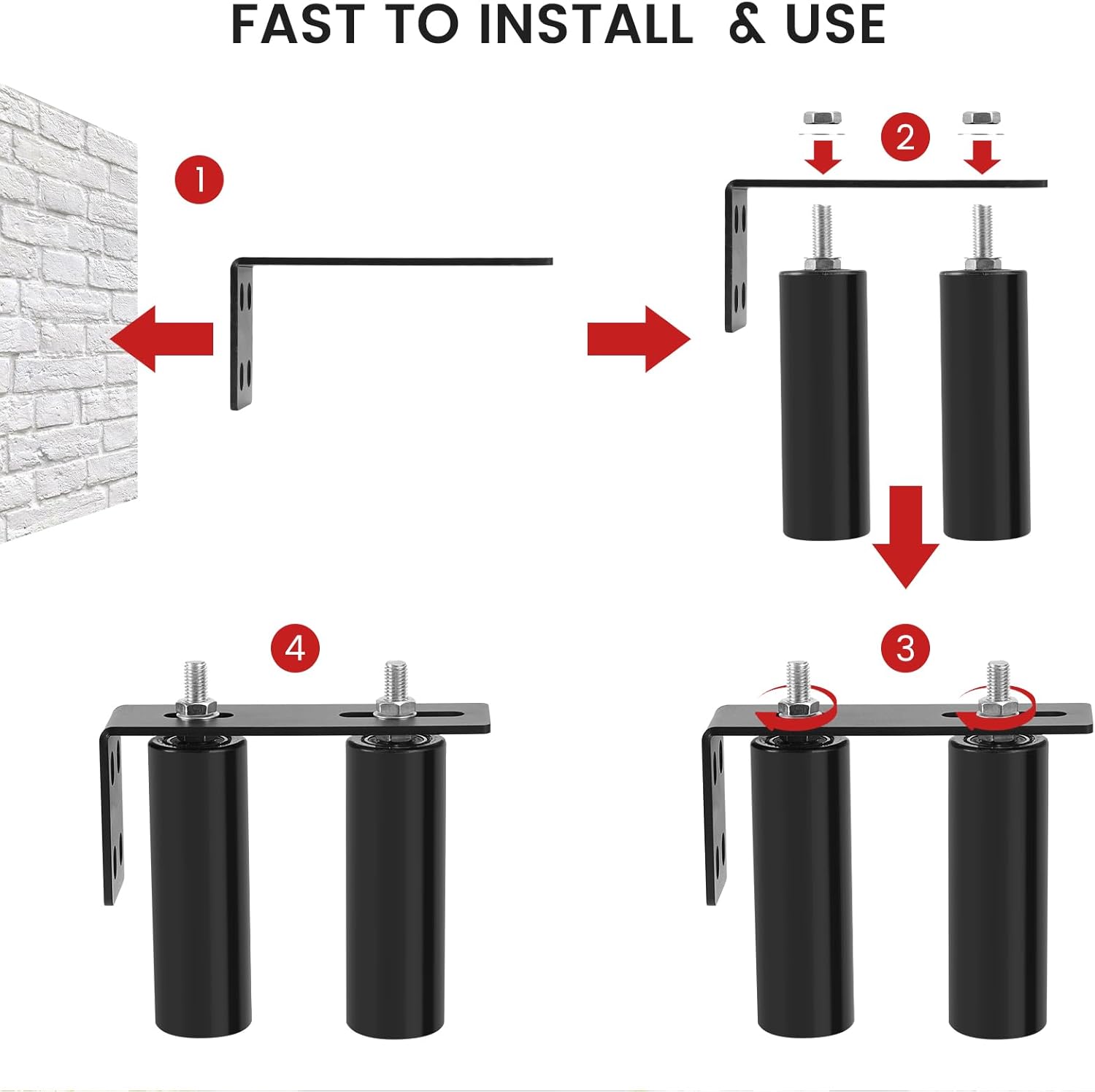 FAST TO INSTALL & USE

1

2

4

3