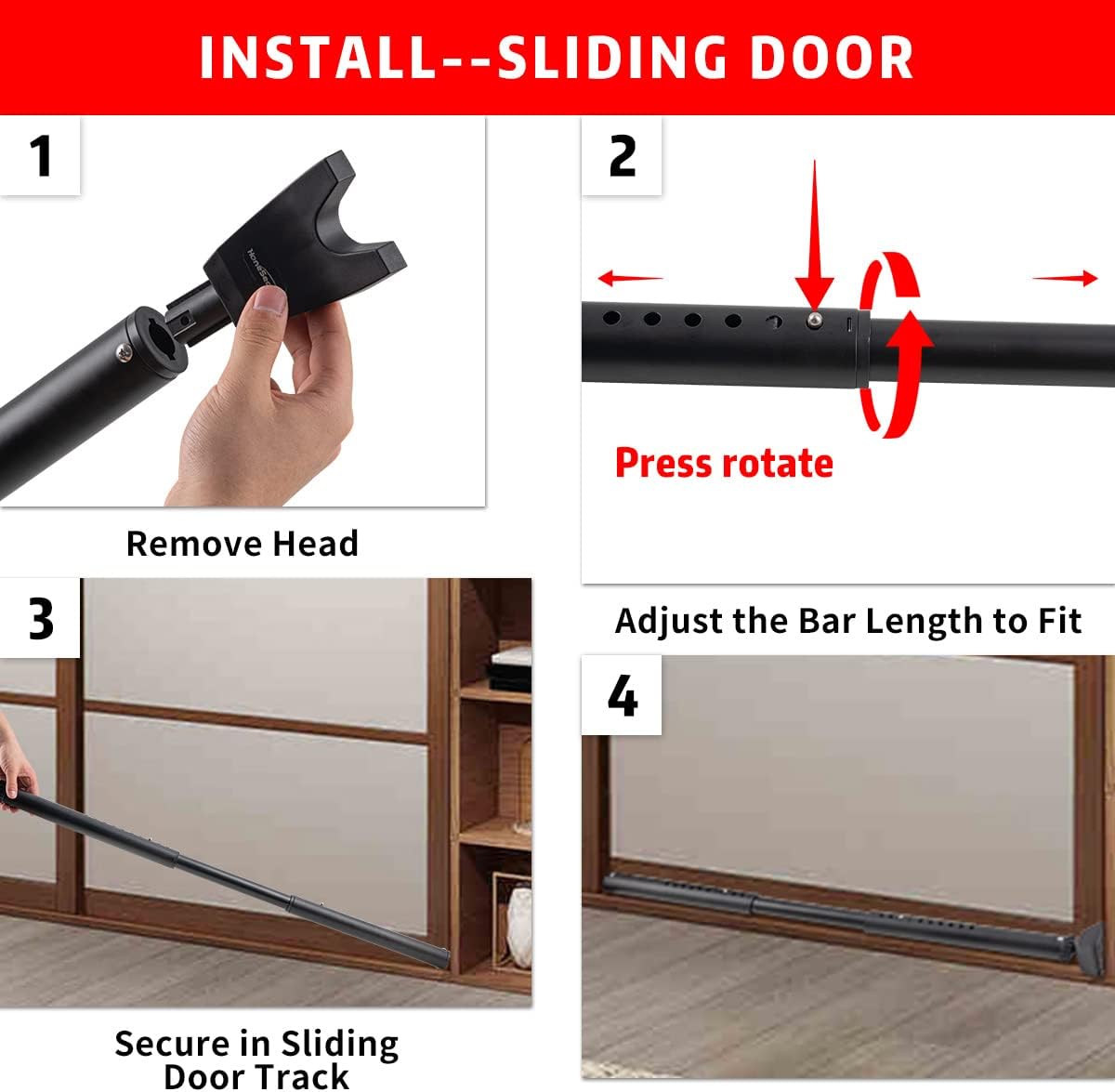 INSTALL--SLIDING DOOR

1

Remove Head

2

Press rotate

Adjust the Bar Length to Fit

3

Secure in Sliding Door Track

4