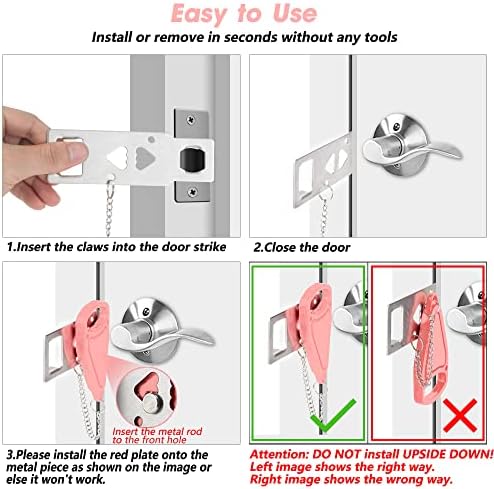 Easy to Use
Install or remove in seconds without any tools

1.Insert the claws into the door strike

2.Close the door

Insert the metal rod to the front hole

3.Please install the red plate onto the metal piece as shown on the image or else it won't work.

Attention: DO NOT install UPSIDE DOWN! Left image shows the right way. Right image shows the wrong way.