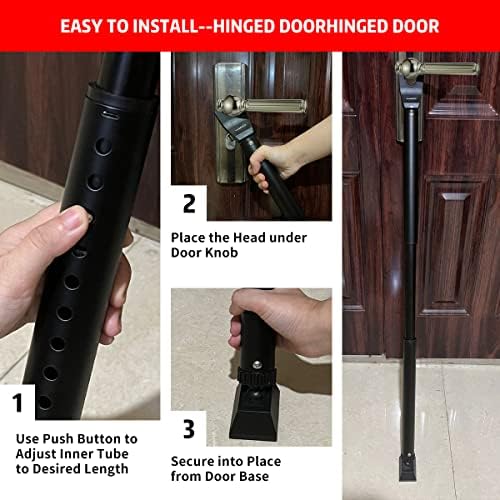 EASY TO INSTALL--HINGED DOORHINGED DOOR

1

Use Push Button to Adjust Inner Tube to Desired Length

2

Place the Head under Door Knob

3

Secure into Place from Door Base