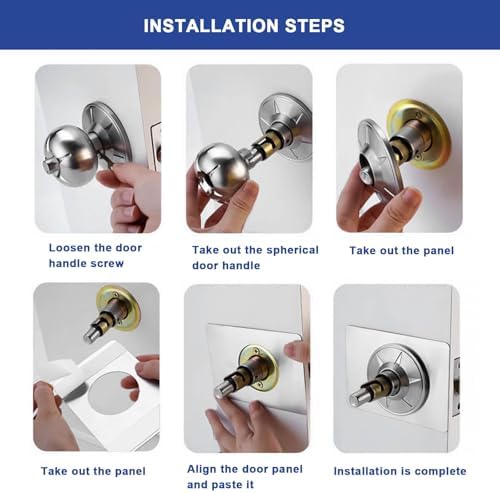 INSTALLATION STEPS

Loosen the door handle screw

Take out the spherical door handle

Take out the panel

Take out the panel

Align the door panel and paste it

Installation is complete