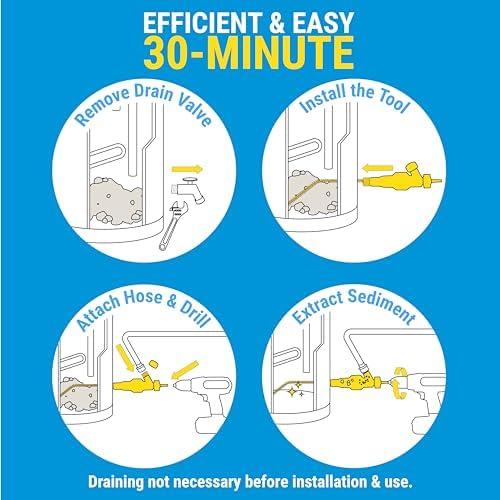 EFFICIENT & EASY
30-MINUTE

Remove Drain Valve

Install the Tool

Attach Hose & Drill

Extract Sediment

Draining not necessary before installation & use.