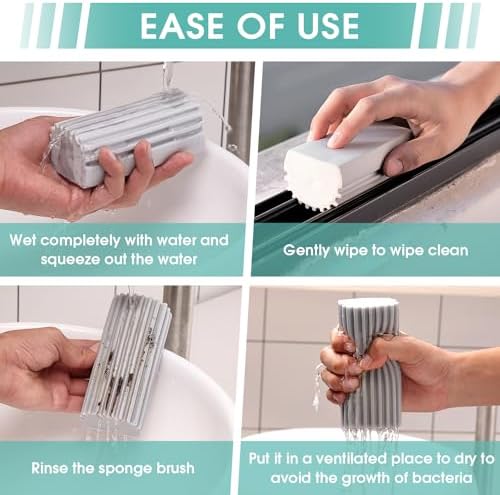 EASE OF USE

Wet completely with water and squeeze out the water

Gently wipe to wipe clean

Rinse the sponge brush

Put it in a ventilated place to dry to avoid the growth of bacteria