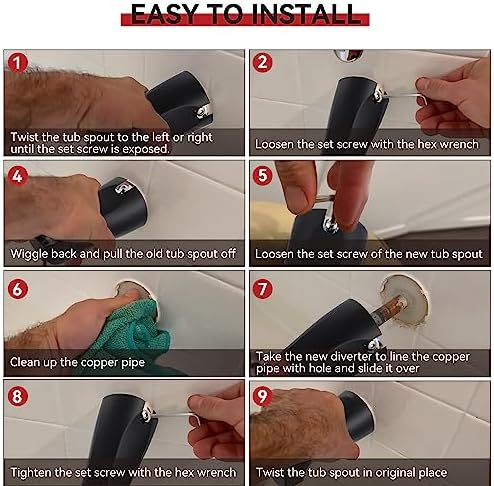 EASY TO INSTALL

1
Twist the tub spout to the left or right until the set screw is exposed.

2
Loosen the set screw with the hex wrench

4
Wiggle back and pull the old tub spout off

5
Loosen the set screw of the new tub spout

6
Clean up the copper pipe

7
Take the new diverter to line the copper pipe with hole and slide it over

8
Tighten the set screw with the hex wrench

9
Twist the tub spout in original place