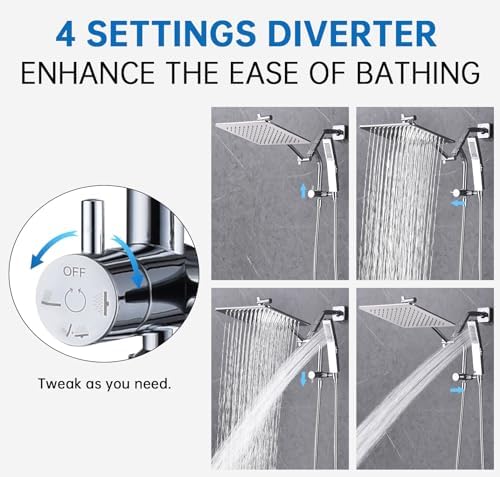 4 SETTINGS DIVERTER
ENHANCE THE EASE OF BATHING

OFF

Tweak as you need.