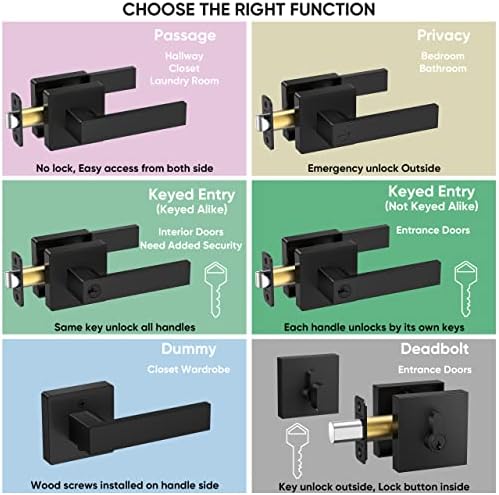 CHOOSE THE RIGHT FUNCTION

Passage
Hallway
Closet
Laundry Room

No lock, Easy access from both side

Privacy
Bedroom
Bathroom

Emergency unlock Outside

Keyed Entry
(Keyed Alike)
Interior Doors
Need Added Security

Same key unlock all handles

Keyed Entry
(Not Keyed Alike)
Entrance Doors

Each handle unlocks by its own keys

Dummy
Closet Wardrobe

Wood screws installed on handle side

Deadbolt
Entrance Doors

Key unlock outside, Lock button inside