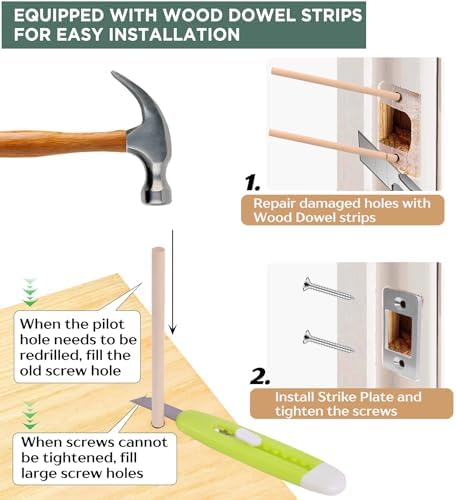 EQUIPPED WITH WOOD DOWEL STRIPS FOR EASY INSTALLATION

1.

Repair damaged holes with Wood Dowel strips

When the pilot hole needs to be redrilled, fill the old screw hole

2.

Install Strike Plate and tighten the screws

When screws cannot be tightened, fill large screw holes