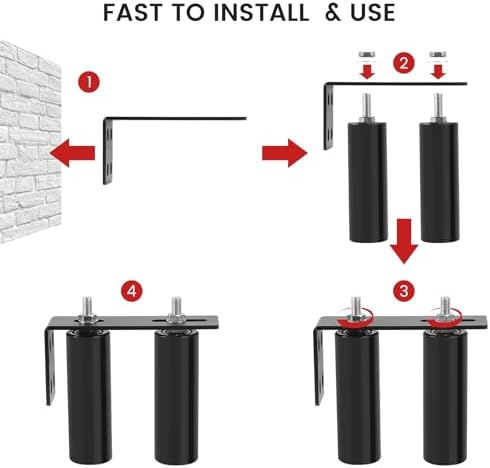 FAST TO INSTALL & USE

1

2

4

3