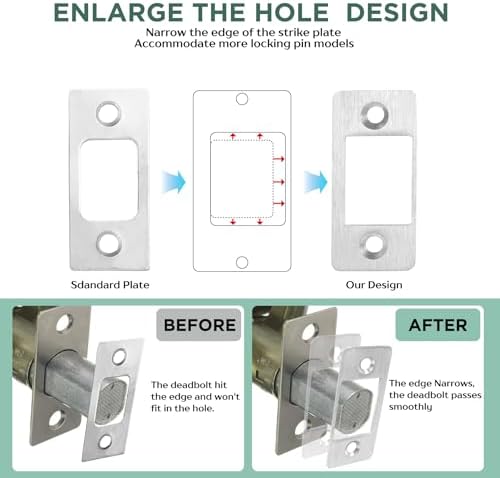 ENLARGE THE HOLE DESIGN

Narrow the edge of the strike plate
Accommodate more locking pin models

Sdandard Plate

Our Design

BEFORE

The deadbolt hit the edge and won't fit in the hole.

AFTER

The edge Narrows, the deadbolt passes smoothly