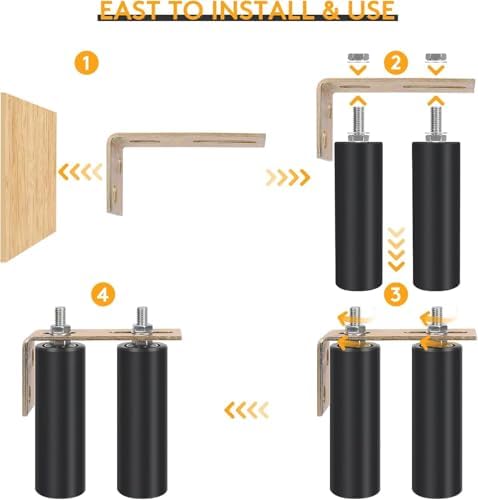 EAST TO INSTALL & USE

1

2

3

4