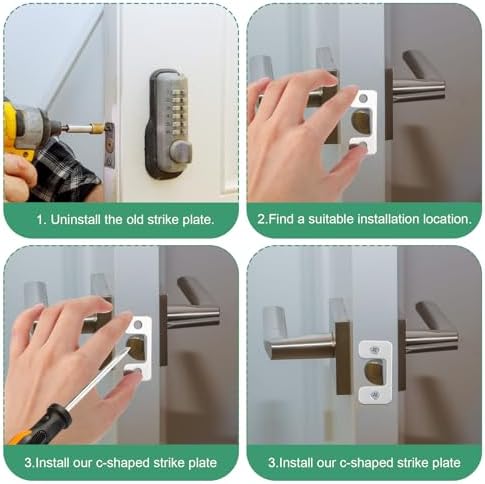 1. Uninstall the old strike plate.

2.Find a suitable installation location.

3.Install our c-shaped strike plate

3.Install our c-shaped strike plate