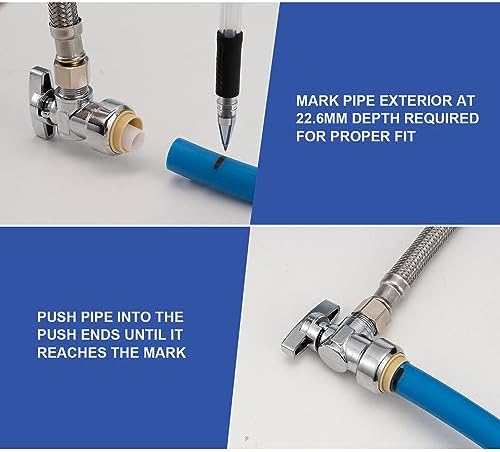 MARK PIPE EXTERIOR AT 22.6MM DEPTH REQUIRED FOR PROPER FIT

PUSH PIPE INTO THE PUSH ENDS UNTIL IT REACHES THE MARK