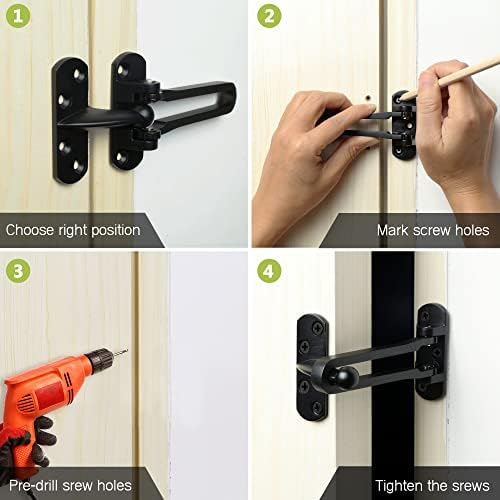 1
Choose right position

2
Mark screw holes

3
Pre-drill srew holes

4
Tighten the srews