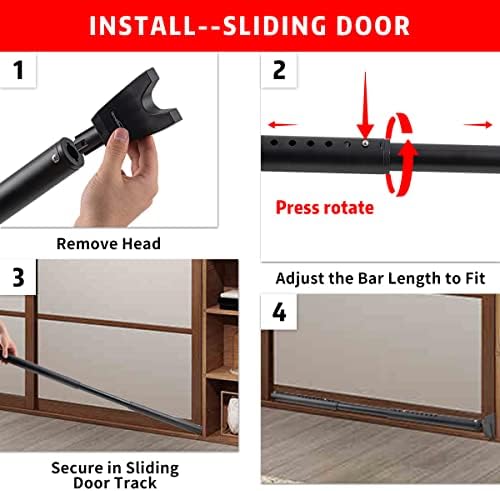 INSTALL--SLIDING DOOR

1

Remove Head

2

Press rotate

Adjust the Bar Length to Fit

3

Secure in Sliding Door Track

4