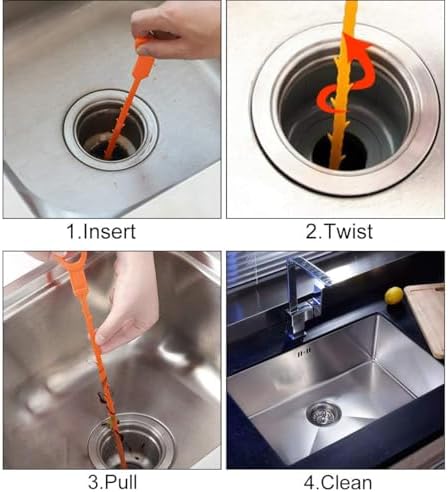 1.Insert

2.Twist

3.Pull

4.Clean